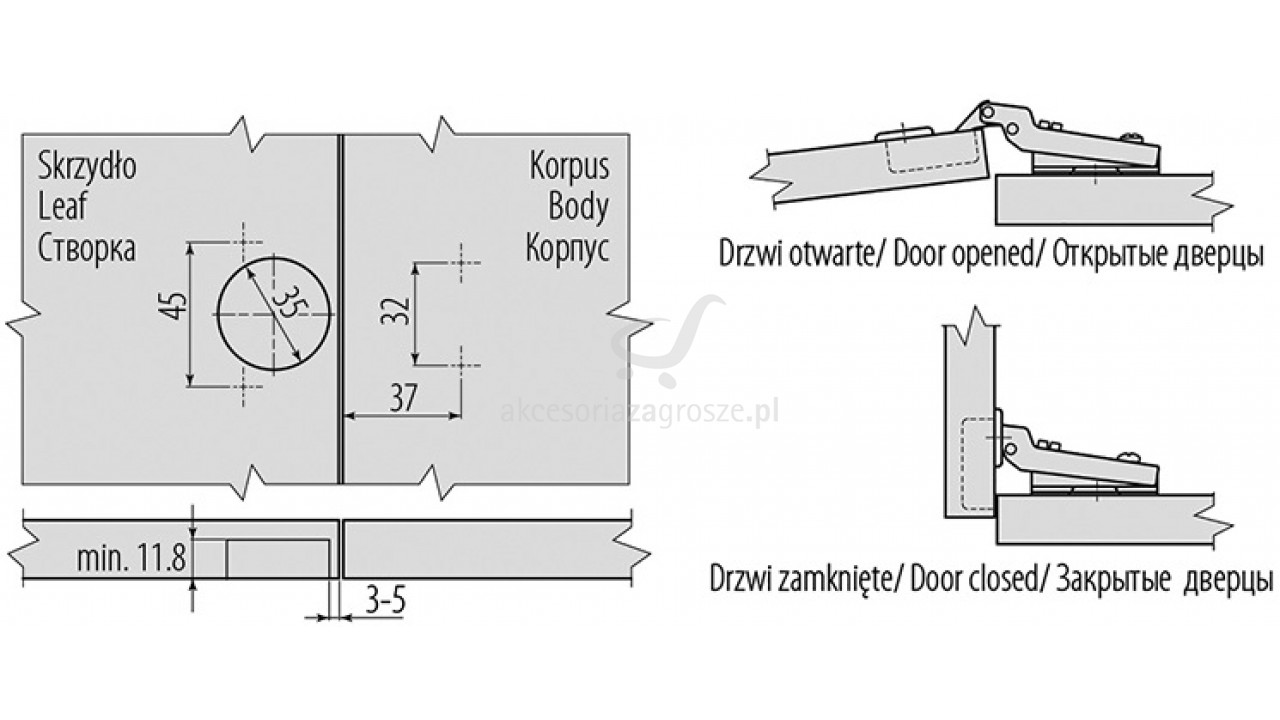 Skrzydło
Leaf
Створка

Korpus
Body
Корпус

45

35

32

37

min. 11.8

3-5

akcesoriazagrosze.pl

Drzwi otwarte/ Door opened/ Открытые дверцы

Drzwi zamknięte/ Door closed/ Закрытые дверцы